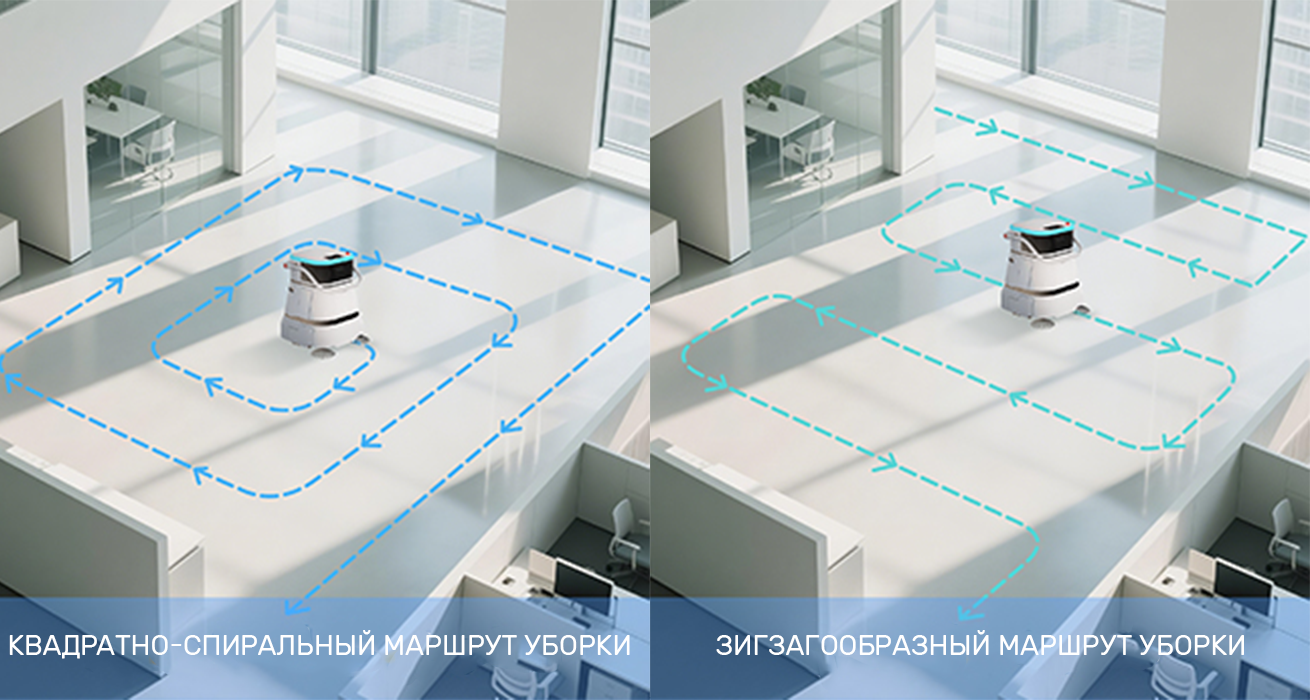 КВАДРАТНО-СПИРАЛЬНЫЙ МАРШРУТ УБОРКИ

ЗИГЗАГООБРАЗНЫЙ МАРШРУТ УБОРКИ